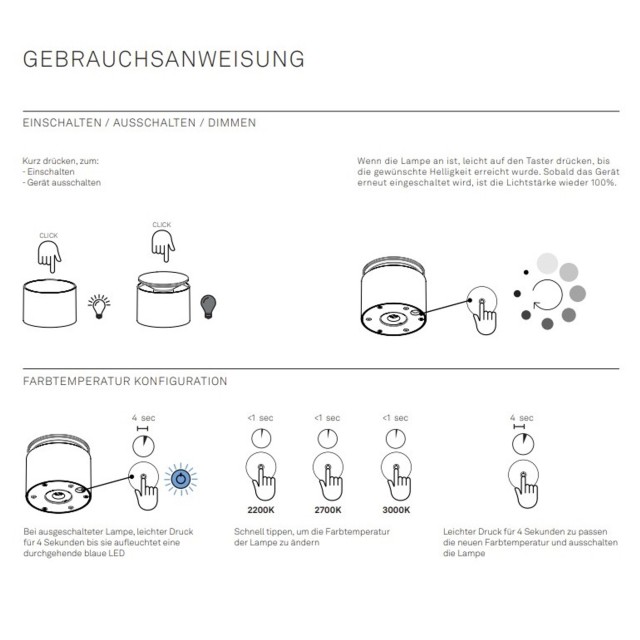 GEBRAUCHSANWEISUNG

EINSCHALTEN / AUSSCHALTEN / DIMMEN

Kurz drücken, zum:
- Einschalten
- Gerät ausschalten

Wenn die Lampe an ist, leicht auf den Taster drücken, bis die gewünschte Helligkeit erreicht wurde. Sobald das Gerät erneut eingeschaltet wird, ist die Lichtstärke wieder 100%.

CLICK

CLICK

FARBTEMPERATUR KONFIGURATION

4 sec

<1 sec

<1 sec

<1 sec

4 sec

2200K

2700K

3000K

Bei ausgeschalteter Lampe, leichter Druck für 4 Sekunden bis sie aufleuchtet eine durchgehende blaue LED

Schnell tippen, um die Farbtemperatur der Lampe zu ändern

Leichter Druck für 4 Sekunden zu passen die neuen Farbtemperatur und ausschalten die Lampe